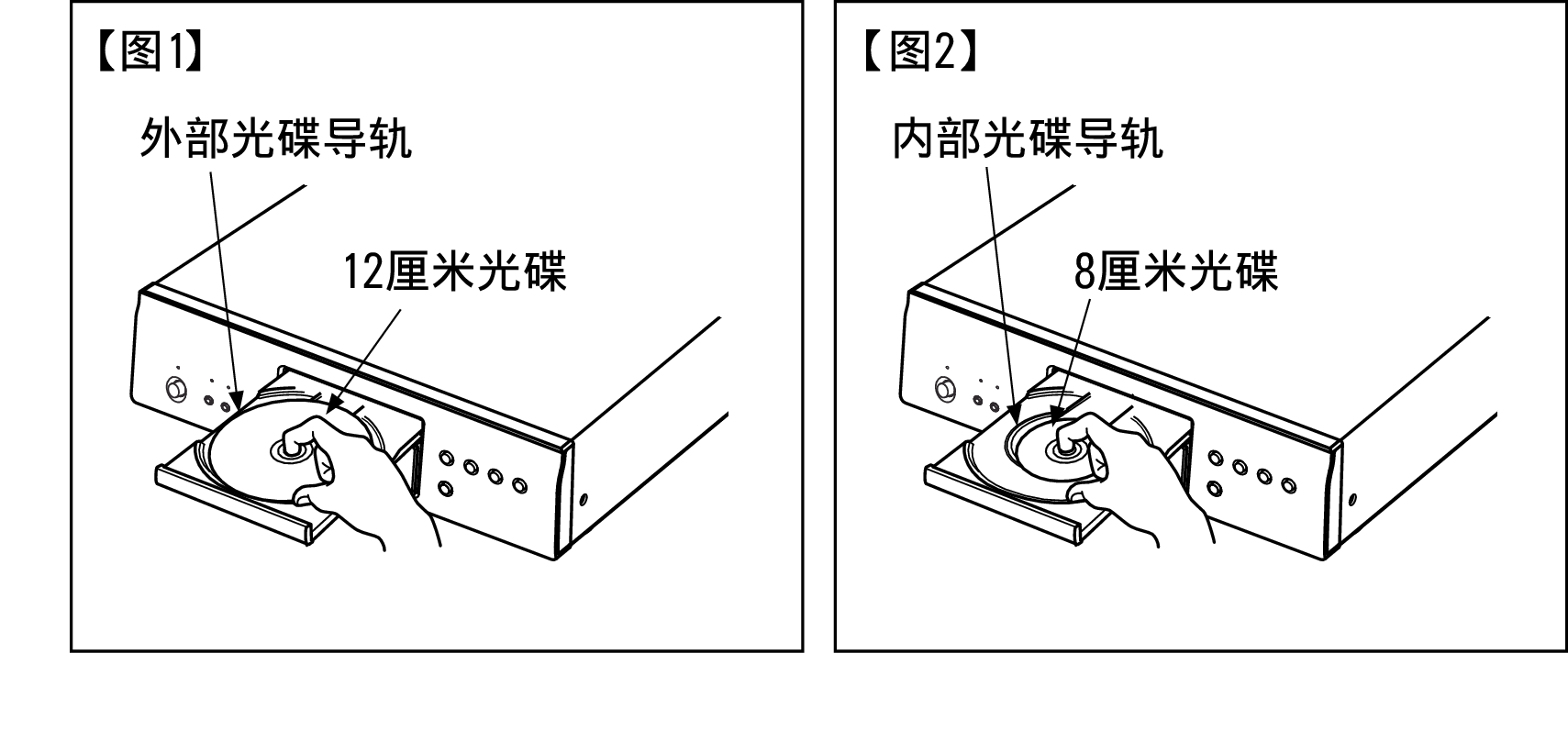 【图1】
外部光碟导轨
12厘米光碟

【图2】
内部光碟导轨
8厘米光碟